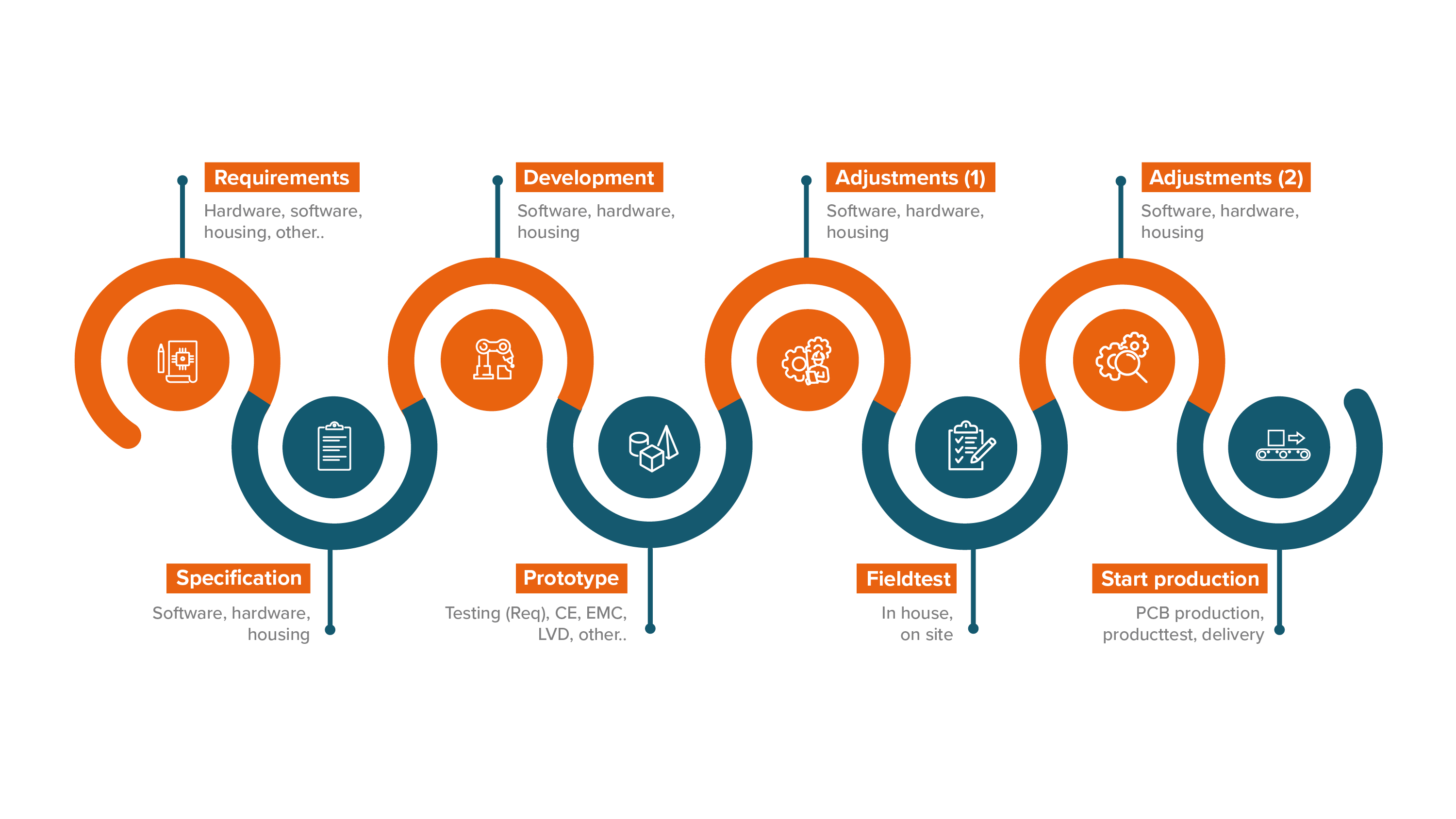 Requirements
Hardware, software, housing, other..

Specification
Software, hardware, housing

Development
Software, hardware, housing

Prototype
Testing (Req), CE, EMC, LVD, other..

Adjustments (1)
Software, hardware, housing

Fieldtest
In house, on site

Adjustments (2)
Software, hardware, housing

Start production
PCB production, producttest, delivery